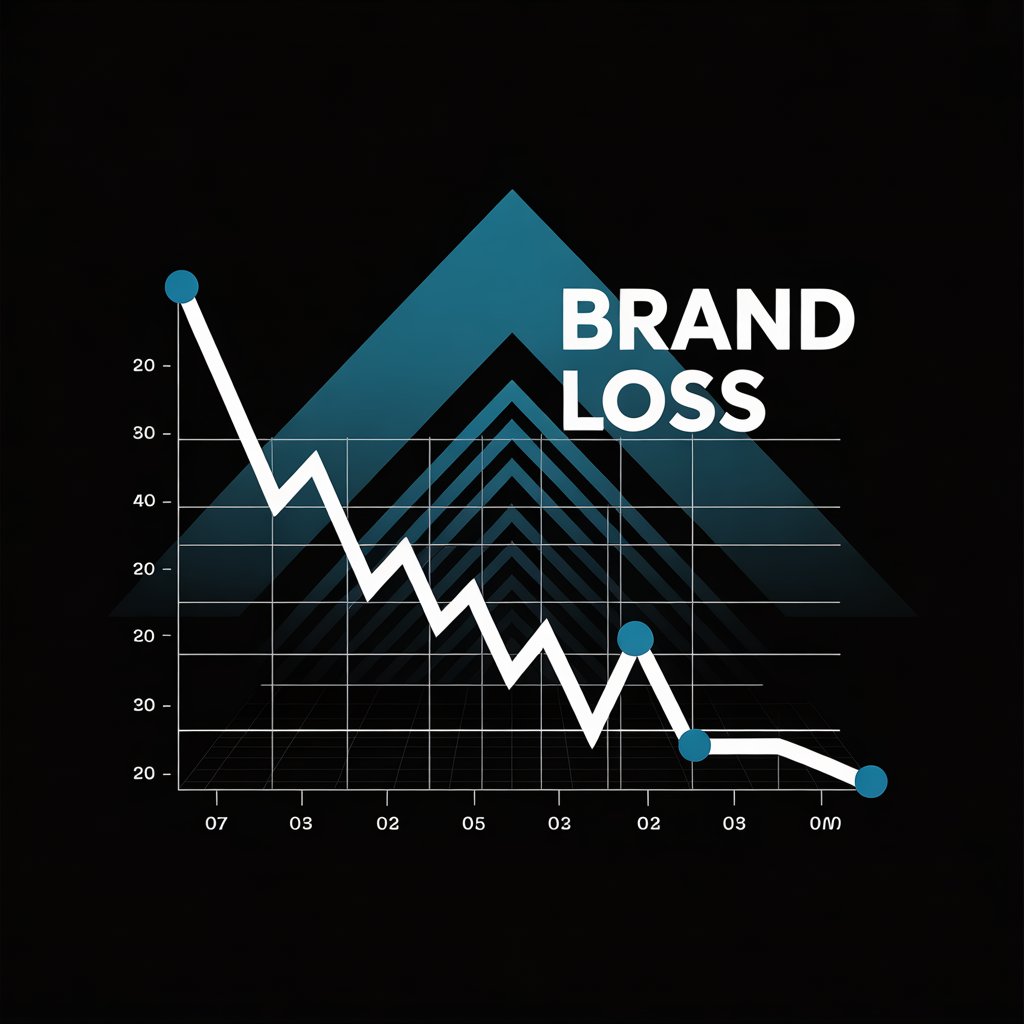 BRAND LOSS

20
30
40
20
20
30
20

07 03 02 05 03 02 03 0M